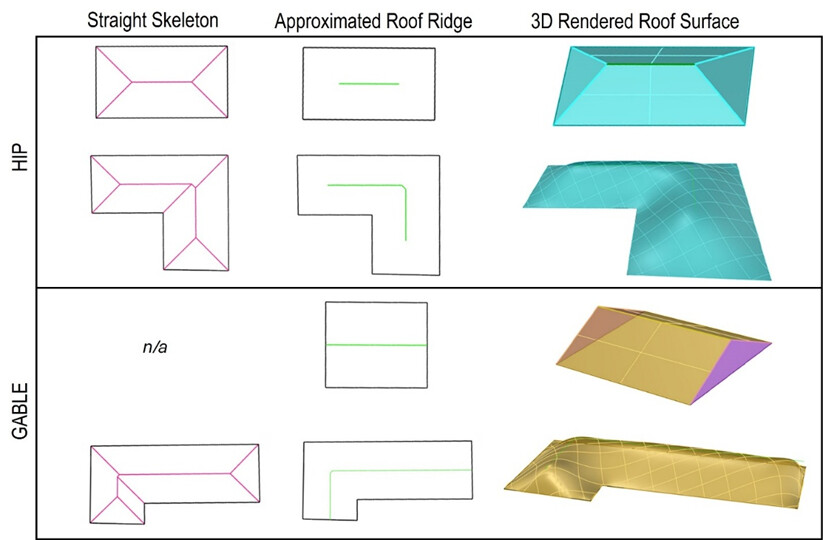 Straight Skeleton

Approximated Roof Ridge

3D Rendered Roof Surface

HIP

GABLE

n/a