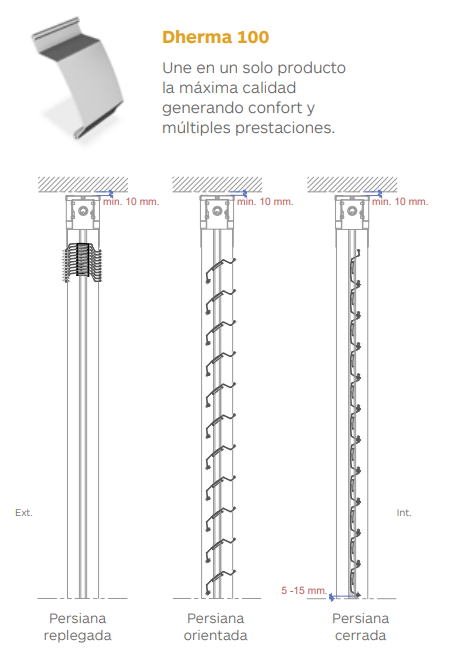 Dherma 100

Une en un solo producto la máxima calidad generando confort y múltiples prestaciones.

min. 10 mm.

min. 10 mm.

min. 10 mm.

Ext.

Int.

5 -15 mm.

Persiana replegada

Persiana orientada

Persiana cerrada