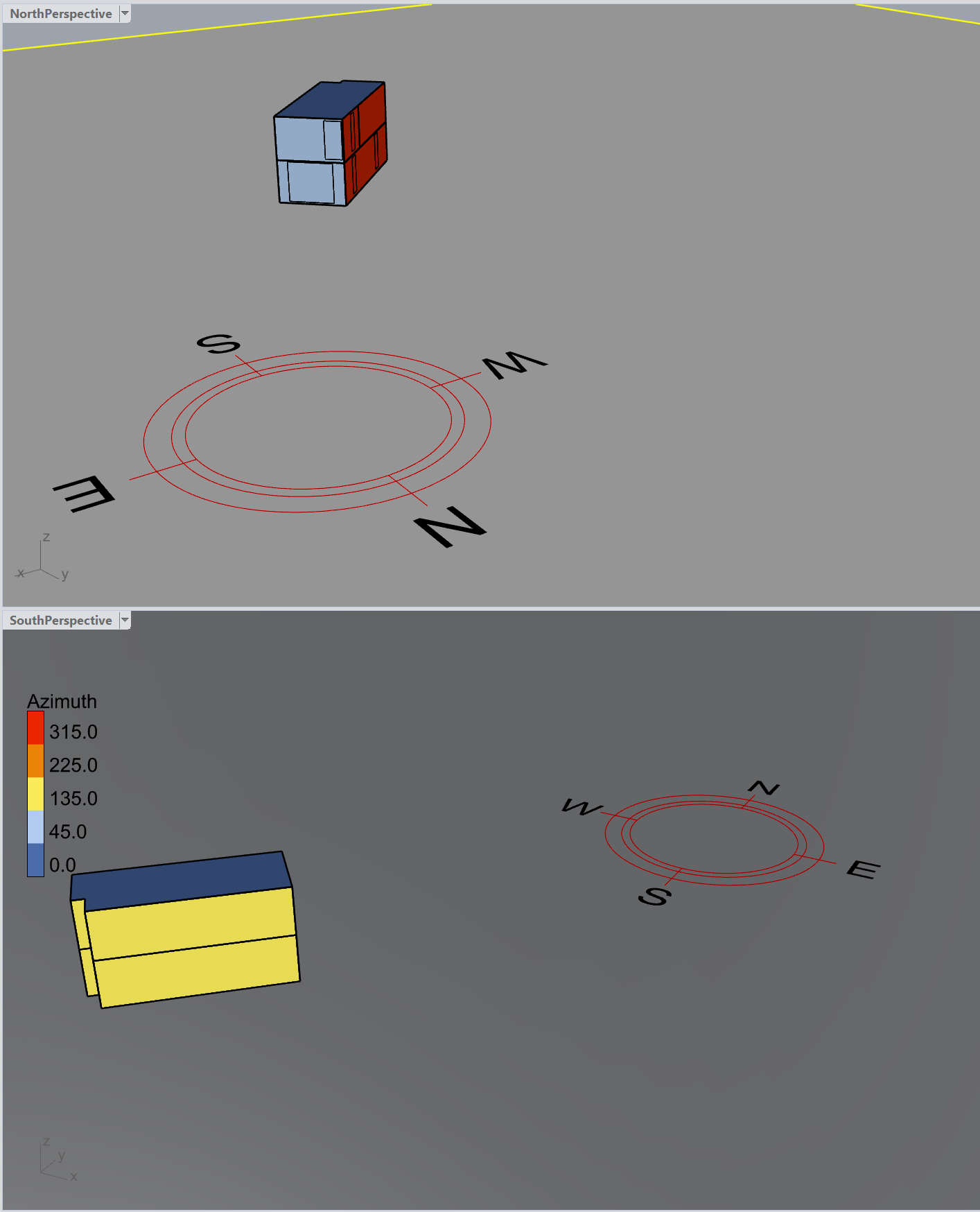 NorthPerspective

S
W
E
N

z
x
y

SouthPerspective

Azimuth
315.0
225.0
135.0
45.0
0.0

N
W
E
S

z
y
x